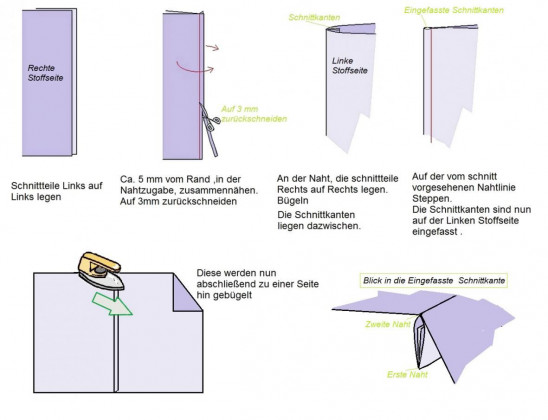 Rechte Stoffseite

Schnittteile Links auf Links legen

Auf 3 mm zurückschneiden

Ca. 5 mm vom Rand ,in der Nahtzugabe, zusammennähen. Auf 3mm zurückschneiden

Schnittkanten

Linke Stoffseite

An der Naht, die schnittteile Rechts auf Rechts legen. Bügeln

Die Schnittkanten liegen dazwischen.

Eingefasste Schnittkanten

Auf der vom schnitt vorgesehenen Nahtlinie Steppen.
Die Schnittkanten sind nun auf der Linken Stoffseite eingefasst .

Diese werden nun abschließend zu einer Seite hin gebügelt

Blick in die Eingefasste Schnittkante

Zweite Naht

Erste Naht