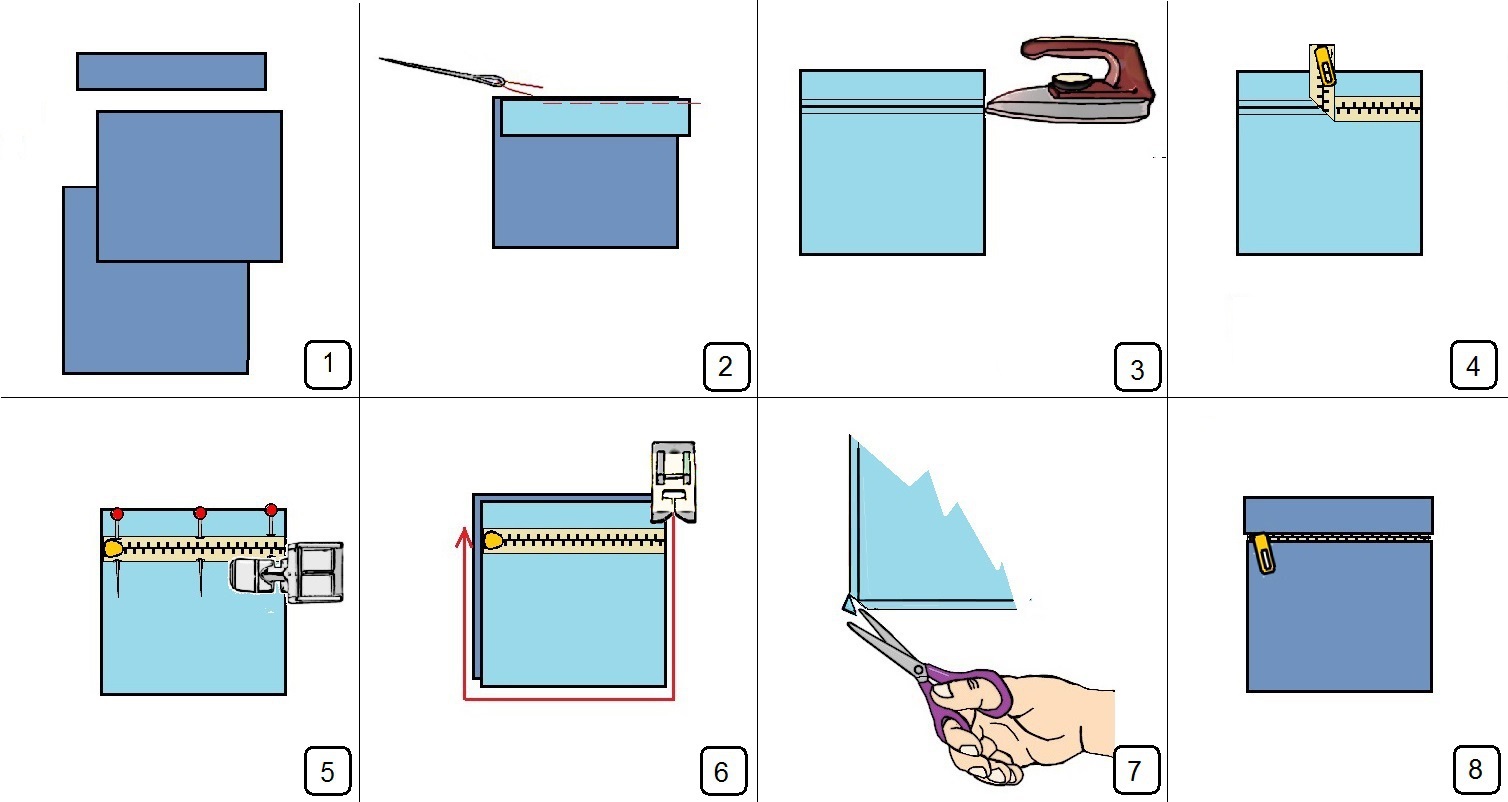 1

2

3

4

5

6

7

8