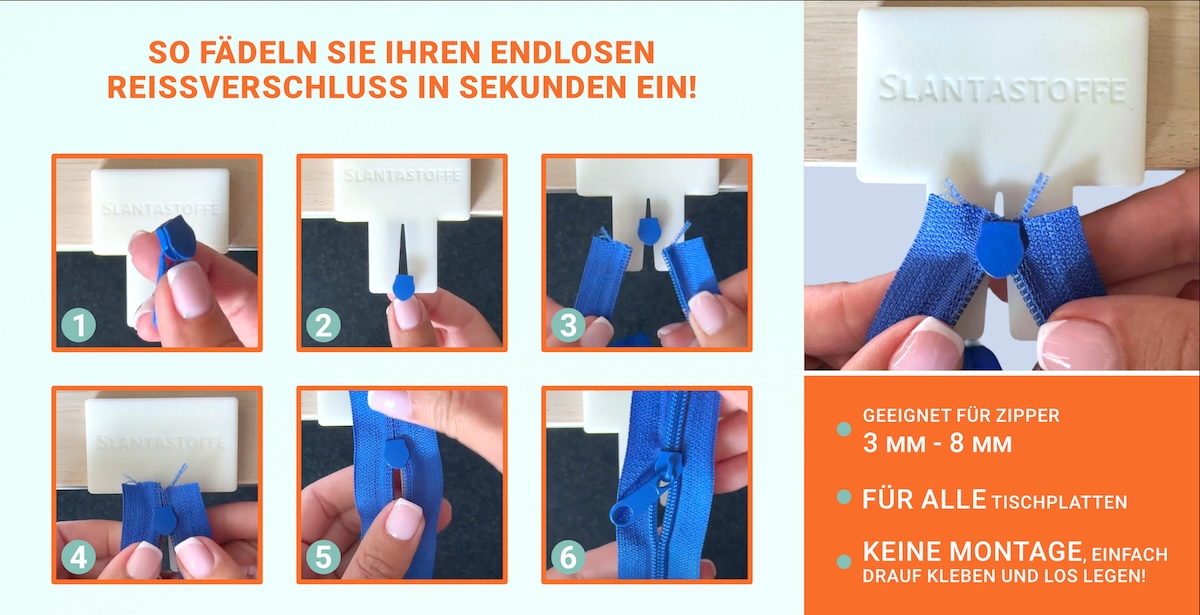 SO FÄDELN SIE IHREN ENDLOSEN REISSVERSCHLUSS IN SEKUNDEN EIN!

SLANTASTOFFE
1
SLANTASTOFFE
2
3
SLANTASTOFFE
4
5
6

SLANTASTOFFE

GEEIGNET FÜR ZIPPER
3 MM - 8 MM

FÜR ALLE TISCHPLATTEN

KEINE MONTAGE, EINFACH DRAUF KLEBEN UND LOS LEGEN!