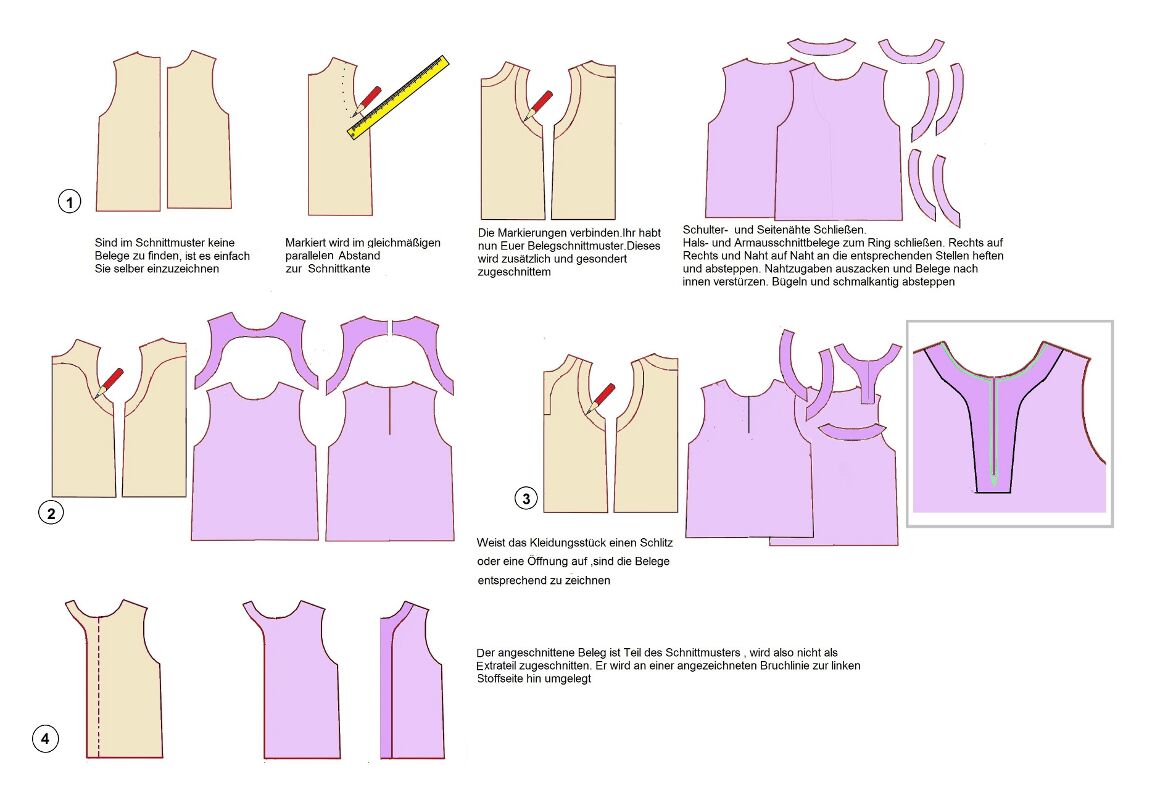 1

Sind im Schnittmuster keine Belege zu finden, ist es einfach Sie selber einzuzeichnen

Markiert wird im gleichmäßigen parallelen Abstand zur Schnittkante

Die Markierungen verbinden.Ihr habt nun Euer Belegschnittmuster.Dieses wird zusätzlich und gesondert zugeschnittem

Schulter- und Seitenähte Schließen.
Hals- und Armausschnittbelege zum Ring schließen. Rechts auf Rechts und Naht auf Naht an die entsprechenden Stellen heften und absteppen. Nahtzugaben auszacken und Belege nach innen verstürzen. Bügeln und schmalkantig absteppen

2

3

Weist das Kleidungsstück einen Schlitz oder eine Öffnung auf ,sind die Belege entsprechend zu zeichnen

4

Der angeschnittene Beleg ist Teil des Schnittmusters , wird also nicht als Extrateil zugeschnitten. Er wird an einer angezeichneten Bruchlinie zur linken Stoffseite hin umgelegt