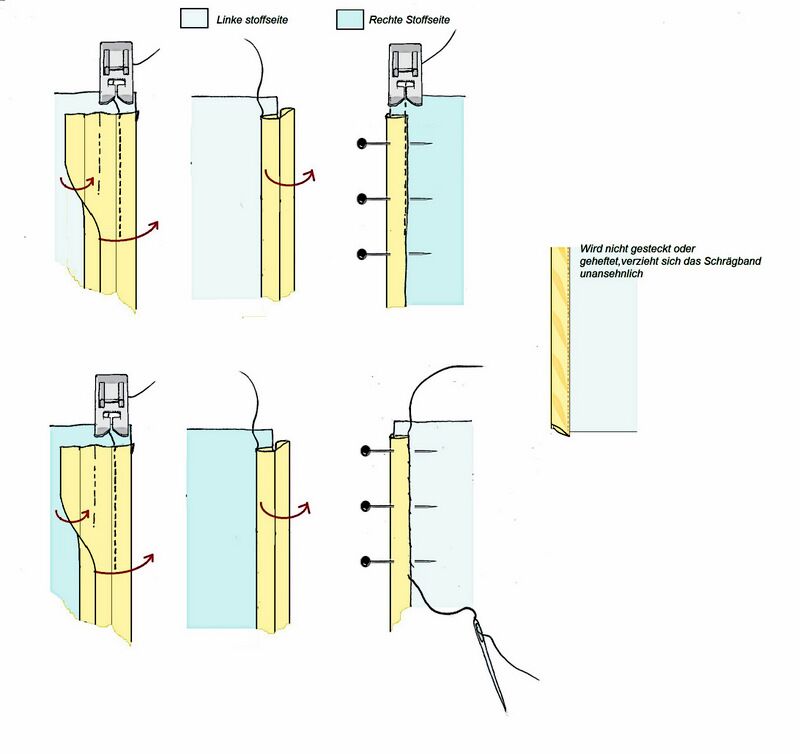 Linke stoffseite

Rechte Stoffseite

Wird nicht gesteckt oder geheftet,verzieht sich das Schrägband unansehnlich